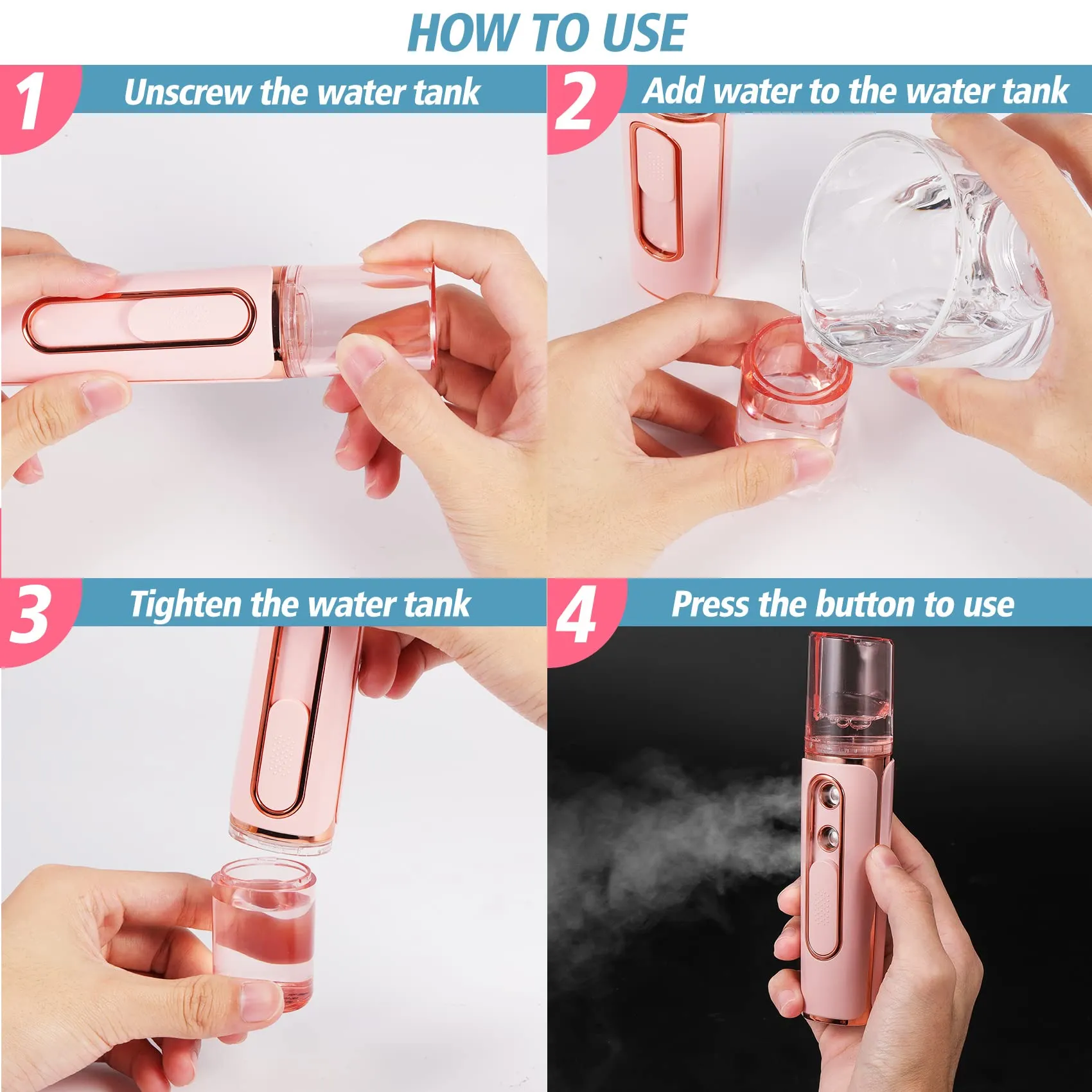 HOW TO USE

1 Unscrew the water tank

2 Add water to the water tank

3 Tighten the water tank

4 Press the button to use