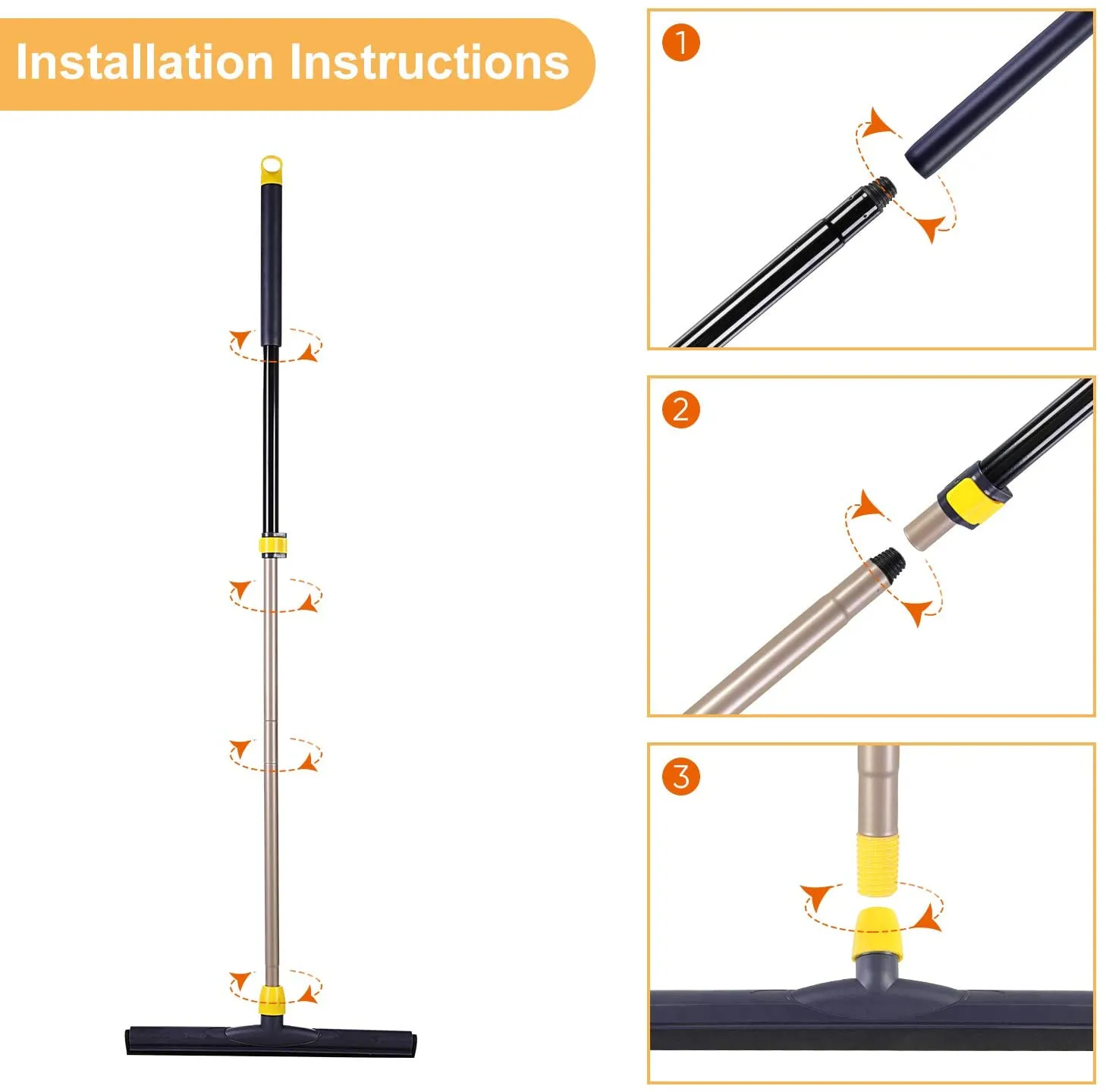 Installation Instructions

1

2

3